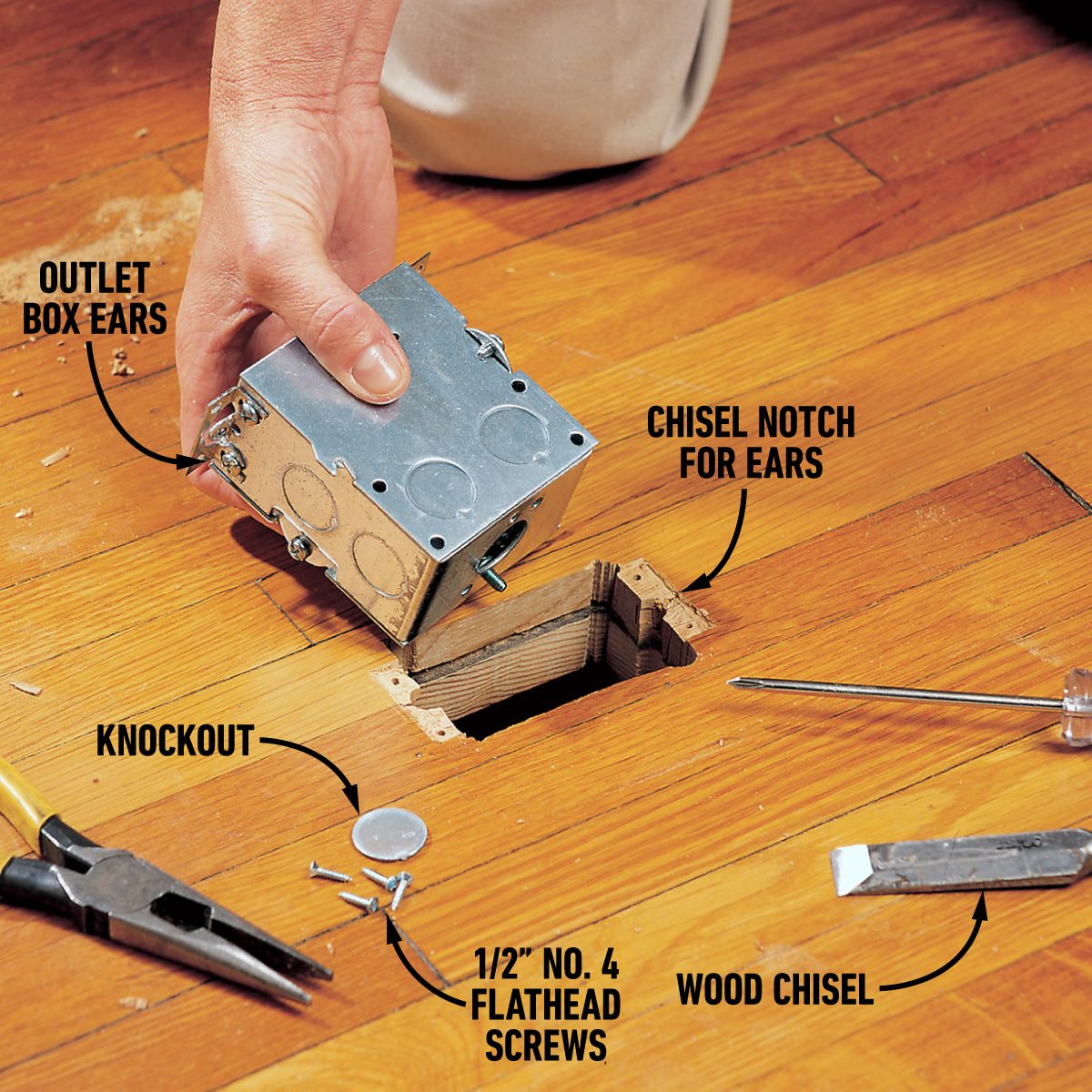 OUTLET BOX EARS

CHISEL NOTCH FOR EARS

KNOCKOUT

1/2" NO. 4 FLATHEAD SCREWS

WOOD CHISEL